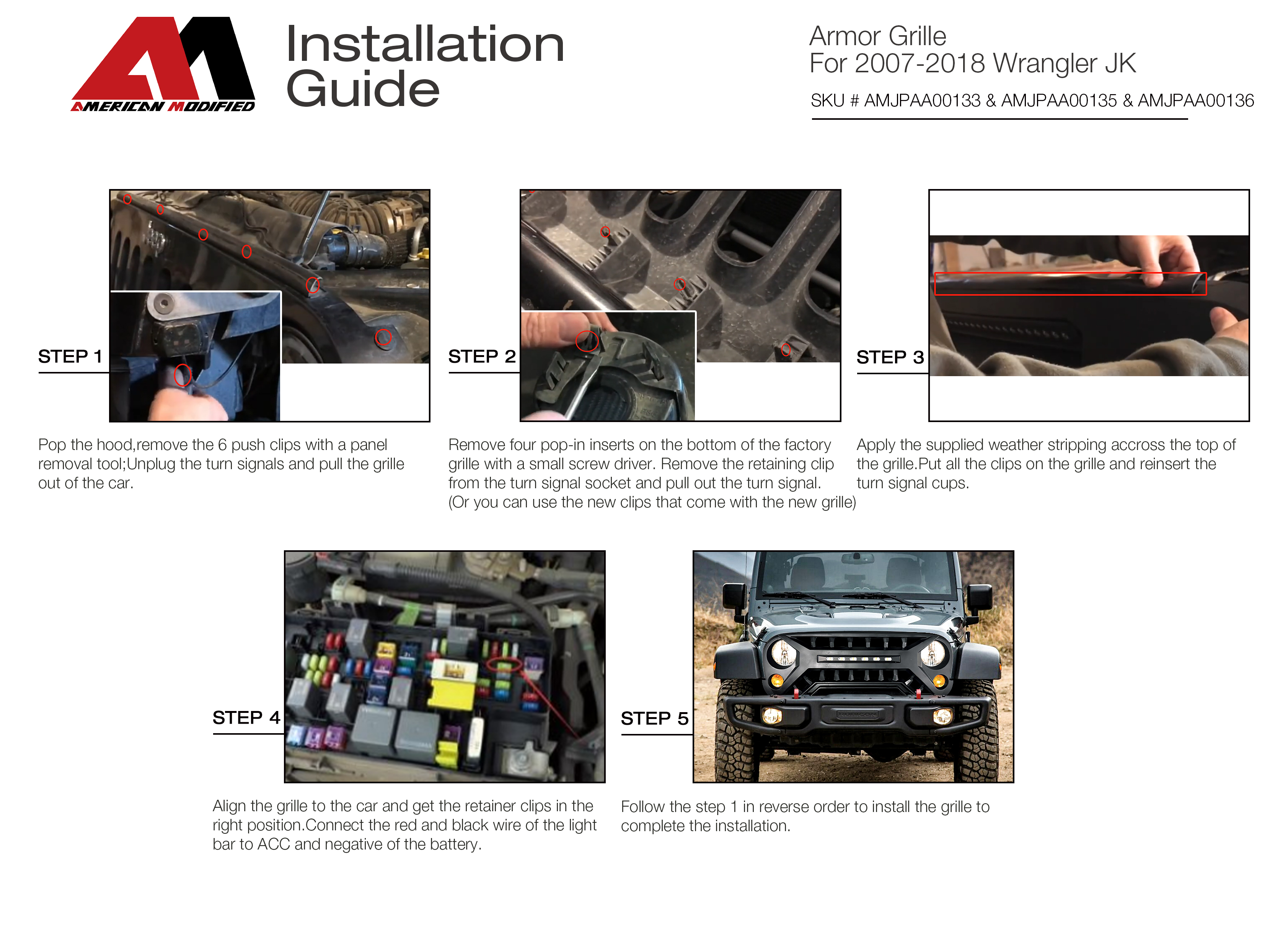 AMERICAN MODIFIED

Installation Guide

Armor Grille
For 2007-2018 Wrangler JK
SKU # AMJPAA00133 & AMJPAA00135 & AMJPAA00136

STEP 1

Pop the hood,remove the 6 push clips with a panel removal tool;Unplug the turn signals and pull the grille out of the car.

STEP 2

Remove four pop-in inserts on the bottom of the factory grille with a small screw driver. Remove the retaining clip from the turn signal socket and pull out the turn signal. (Or you can use the new clips that come with the new grille)

STEP 3

Apply the supplied weather stripping accross the top of the grille.Put all the clips on the grille and reinsert the turn signal cups.

STEP 4

Align the grille to the car and get the retainer clips in the right position.Connect the red and black wire of the light bar to ACC and negative of the battery.

STEP 5

Follow the step 1 in reverse order to install the grille to complete the installation.