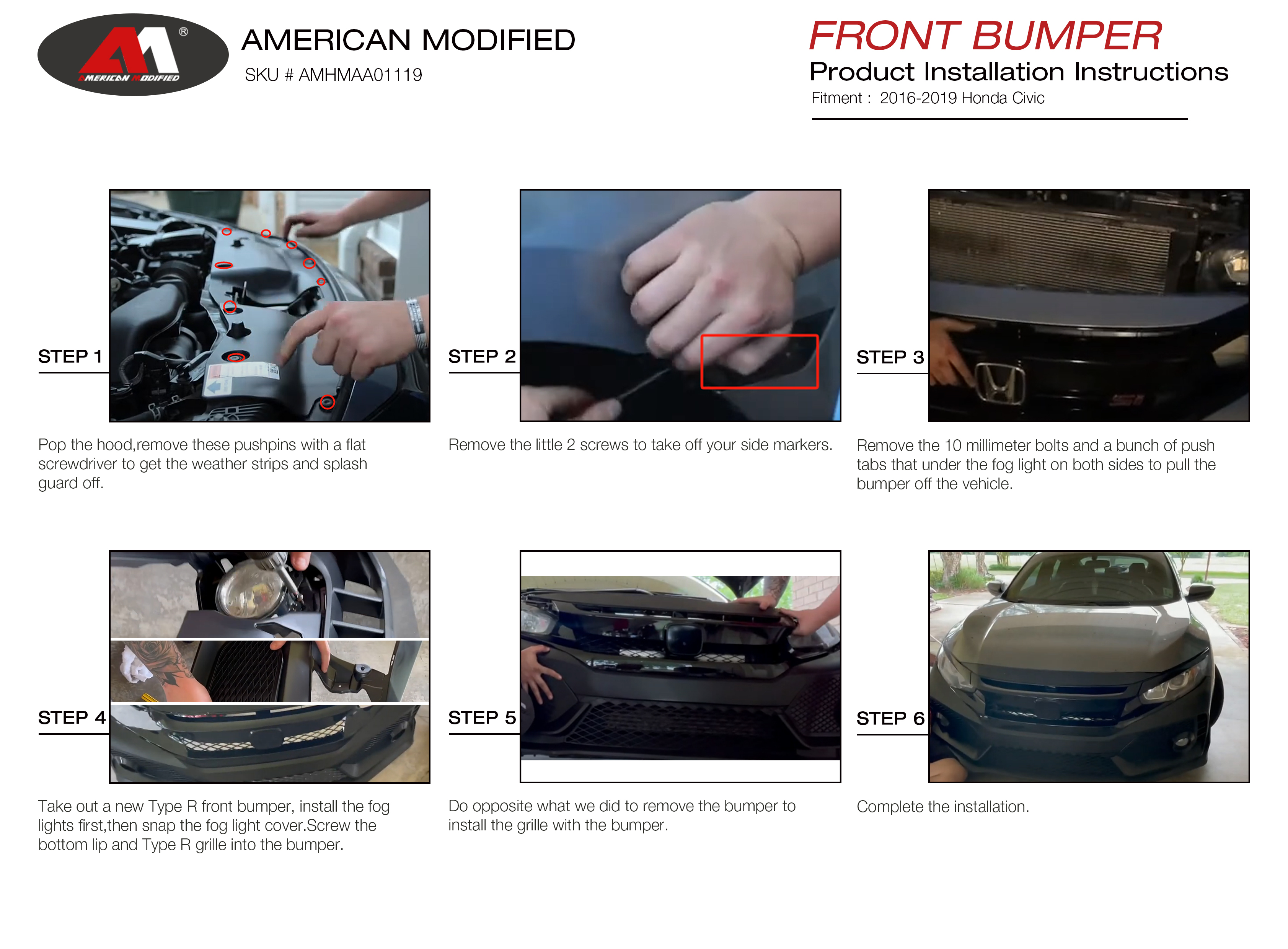 AMERICAN MODIFIED ®

AMERICAN MODIFIED
SKU # AMHMAA01119

FRONT BUMPER
Product Installation Instructions
Fitment : 2016-2019 Honda Civic

STEP 1

Pop the hood,remove these pushpins with a flat screwdriver to get the weather strips and splash guard off.

STEP 2

Remove the little 2 screws to take off your side markers.

STEP 3

Remove the 10 millimeter bolts and a bunch of push tabs that under the fog light on both sides to pull the bumper off the vehicle.

STEP 4

Take out a new Type R front bumper, install the fog lights first,then snap the fog light cover.Screw the bottom lip and Type R grille into the bumper.

STEP 5

Do opposite what we did to remove the bumper to install the grille with the bumper.

STEP 6

Complete the installation.