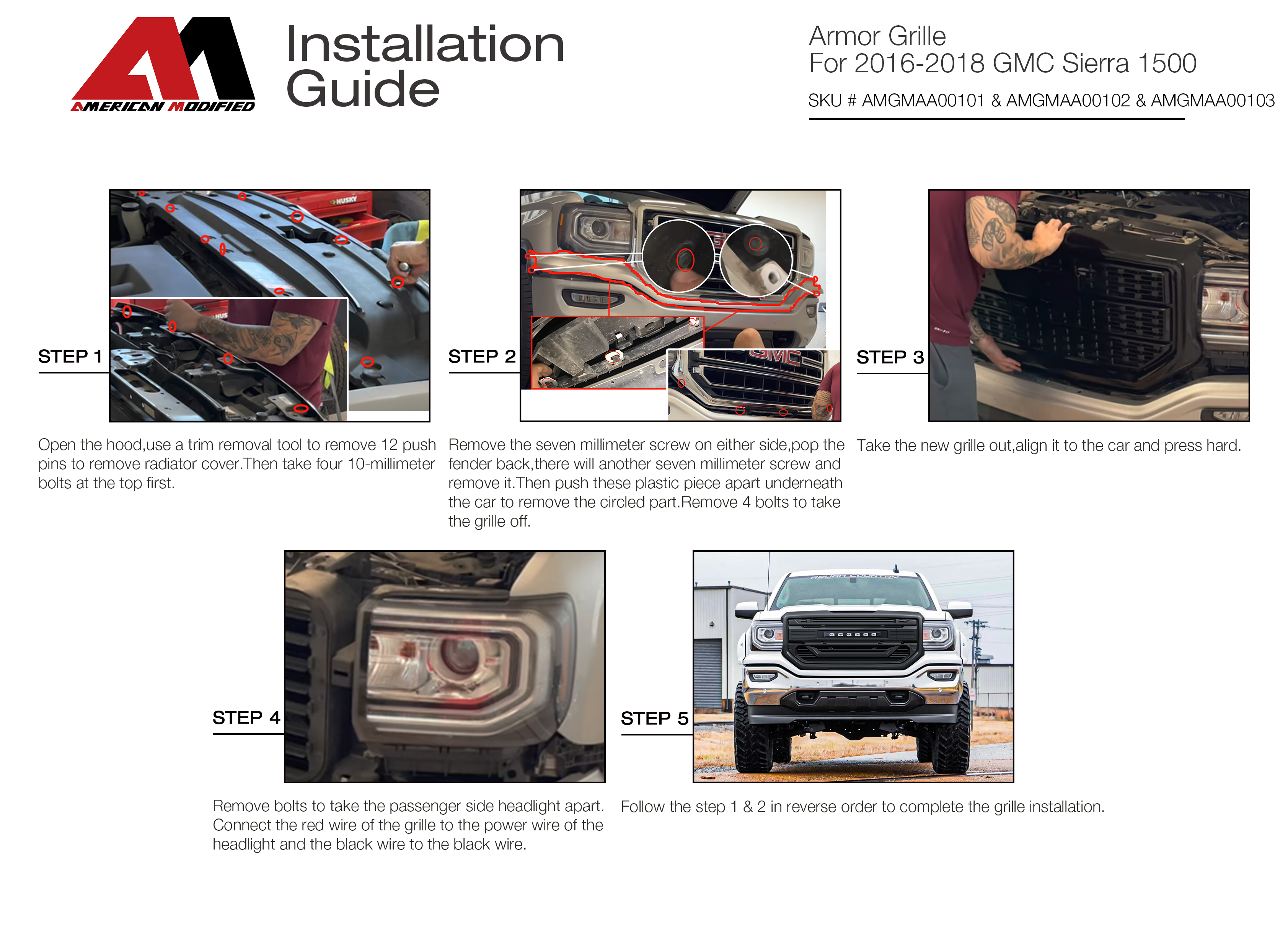 AMERICAN MODIFIED

Installation Guide

Armor Grille
For 2016-2018 GMC Sierra 1500
SKU # AMGMAA00101 & AMGMAA00102 & AMGMAA00103

STEP 1

HUSKY

Open the hood,use a trim removal tool to remove 12 push pins to remove radiator cover.Then take four 10-millimeter bolts at the top first.

STEP 2

GMC

Remove the seven millimeter screw on either side,pop the fender back,there will another seven millimeter screw and remove it.Then push these plastic piece apart underneath the car to remove the circled part.Remove 4 bolts to take the grille off.

STEP 3

Take the new grille out,align it to the car and press hard.

STEP 4

Remove bolts to take the passenger side headlight apart. Connect the red wire of the grille to the power wire of the headlight and the black wire to the black wire.

STEP 5

ROUGH COUNTRY

Follow the step 1 & 2 in reverse order to complete the grille installation.