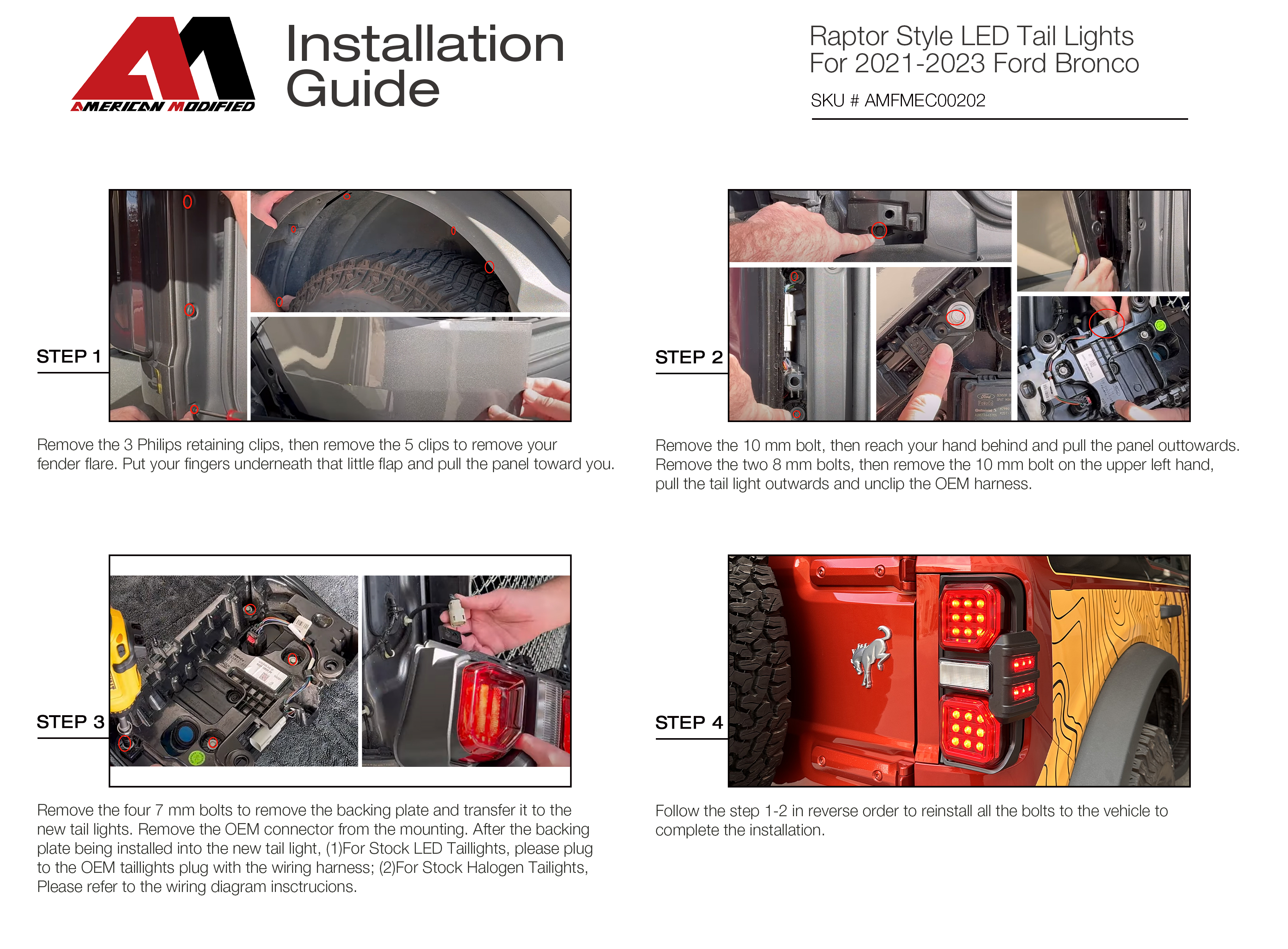 AMERICAN MODIFIED

Installation Guide

Raptor Style LED Tail Lights
For 2021-2023 Ford Bronco

SKU # AMFMEC00202

STEP 1

Remove the 3 Philips retaining clips, then remove the 5 clips to remove your fender flare. Put your fingers underneath that little flap and pull the panel toward you.

STEP 2

Remove the 10 mm bolt, then reach your hand behind and pull the panel outtowards. Remove the two 8 mm bolts, then remove the 10 mm bolt on the upper left hand, pull the tail light outwards and unclip the OEM harness.

STEP 3

Remove the four 7 mm bolts to remove the backing plate and transfer it to the new tail lights. Remove the OEM connector from the mounting. After the backing plate being installed into the new tail light, (1)For Stock LED Taillights, please plug to the OEM taillights plug with the wiring harness; (2)For Stock Halogen Tailights, Please refer to the wiring diagram insctrucions.

STEP 4

Follow the step 1-2 in reverse order to reinstall all the bolts to the vehicle to complete the installation.