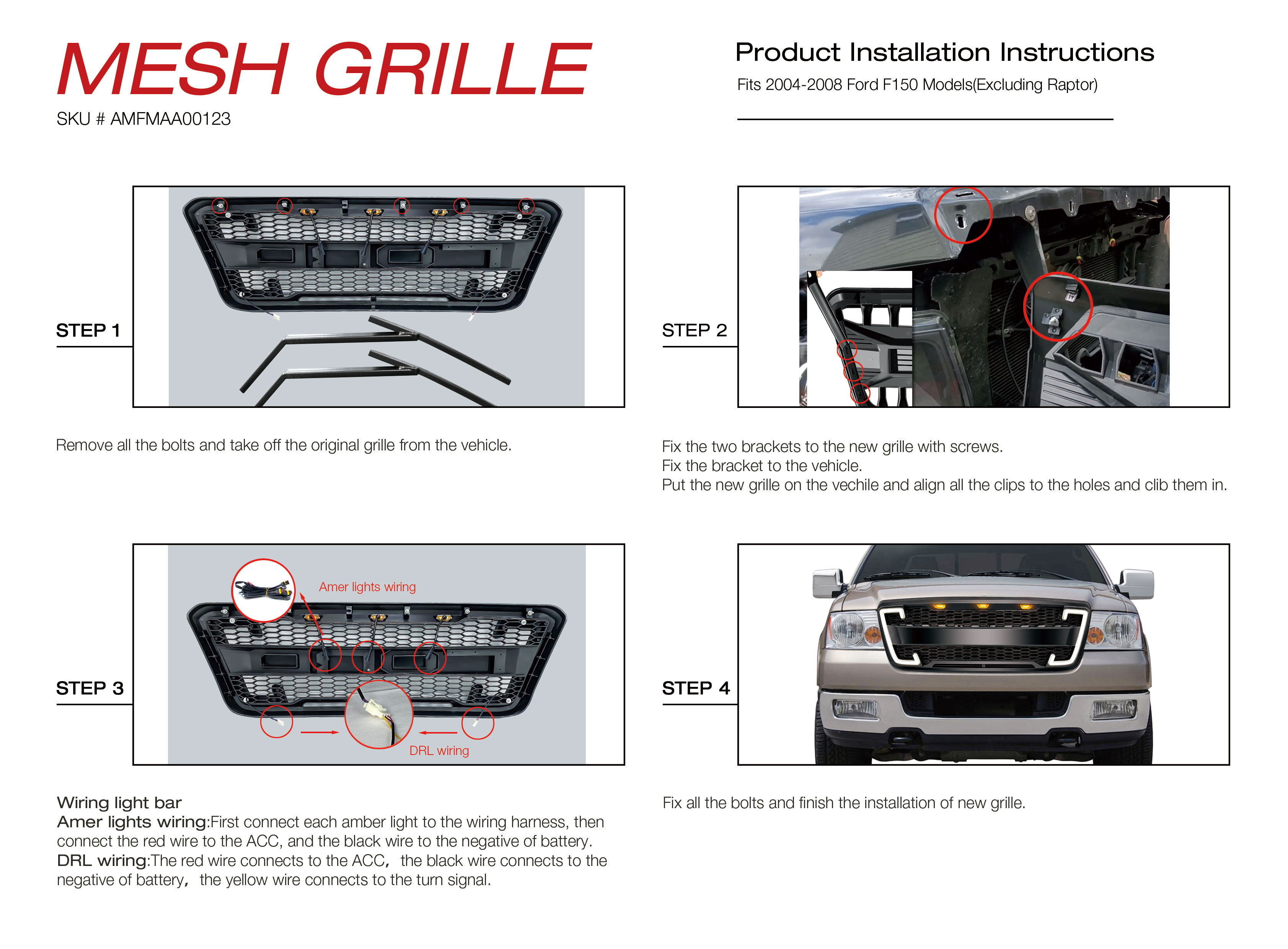 MESH GRILLE
SKU # AMFMAA00123

Product Installation Instructions
Fits 2004-2008 Ford F150 Models(Excluding Raptor)

STEP 1

Remove all the bolts and take off the original grille from the vehicle.

STEP 2

Fix the two brackets to the new grille with screws.
Fix the bracket to the vehicle.
Put the new grille on the vechile and align all the clips to the holes and clib them in.

STEP 3

Amer lights wiring

DRL wiring

Wiring light bar
Amer lights wiring:First connect each amber light to the wiring harness, then connect the red wire to the ACC, and the black wire to the negative of battery.
DRL wiring:The red wire connects to the ACC, the black wire connects to the negative of battery, the yellow wire connects to the turn signal.

STEP 4

Fix all the bolts and finish the installation of new grille.