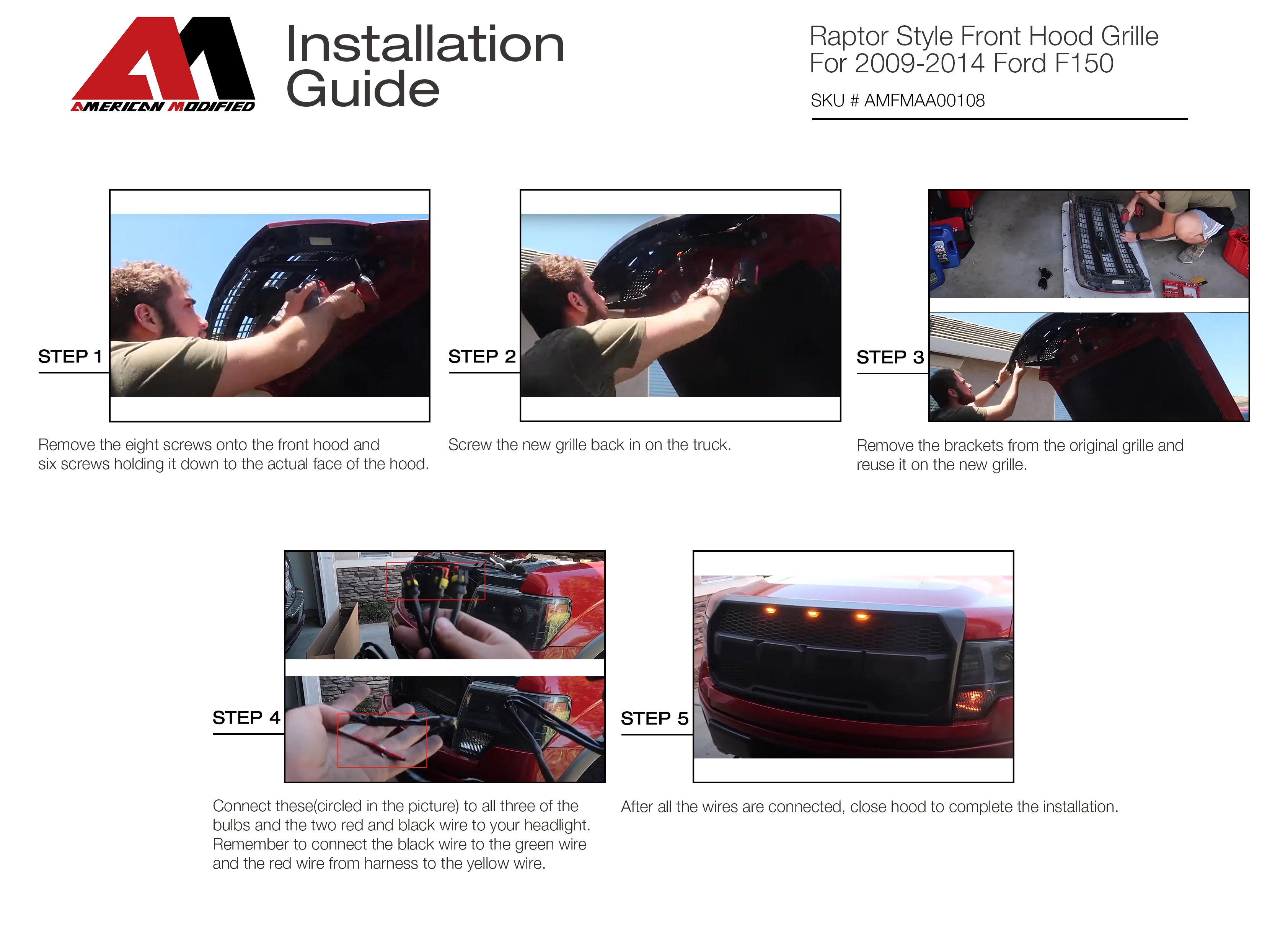 AMERICAN MODIFIED

Installation Guide

Raptor Style Front Hood Grille
For 2009-2014 Ford F150

SKU # AMFMAA00108

STEP 1

Remove the eight screws onto the front hood and six screws holding it down to the actual face of the hood.

STEP 2

Screw the new grille back in on the truck.

STEP 3

Remove the brackets from the original grille and reuse it on the new grille.

STEP 4

Connect these(circled in the picture) to all three of the bulbs and the two red and black wire to your headlight. Remember to connect the black wire to the green wire and the red wire from harness to the yellow wire.

STEP 5

After all the wires are connected, close hood to complete the installation.