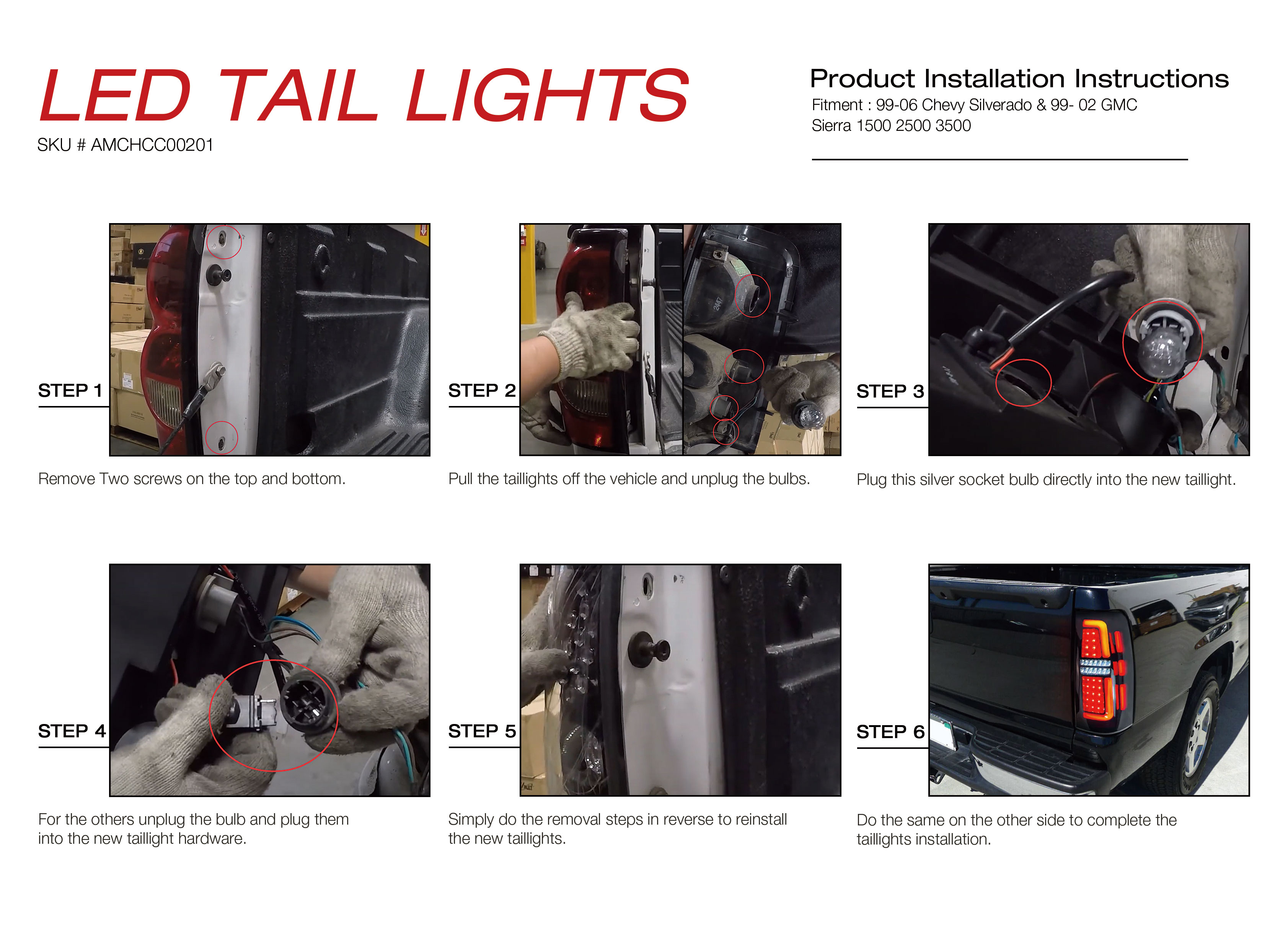 LED TAIL LIGHTS

SKU # AMCHCC00201

Product Installation Instructions

Fitment : 99-06 Chevy Silverado & 99- 02 GMC Sierra 1500 2500 3500

STEP 1

Remove Two screws on the top and bottom.

STEP 2

Pull the taillights off the vehicle and unplug the bulbs.

STEP 3

Plug this silver socket bulb directly into the new taillight.

STEP 4

For the others unplug the bulb and plug them into the new taillight hardware.

STEP 5

Simply do the removal steps in reverse to reinstall the new taillights.

STEP 6

Do the same on the other side to complete the taillights installation.